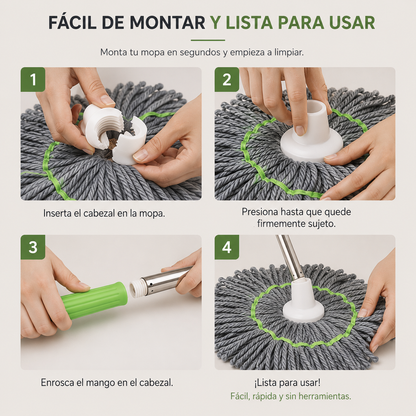 FÁCIL DE MONTAR Y LISTA PARA USAR

Monta tu mopa en segundos y empieza a limpiar.

1

Inserta el cabezal en la mopa.

2

Presiona hasta que quede firmemente sujeto.

3

Enrosca el mango en el cabezal.

4

¡Lista para usar!

Fácil, rápida y sin herramientas.